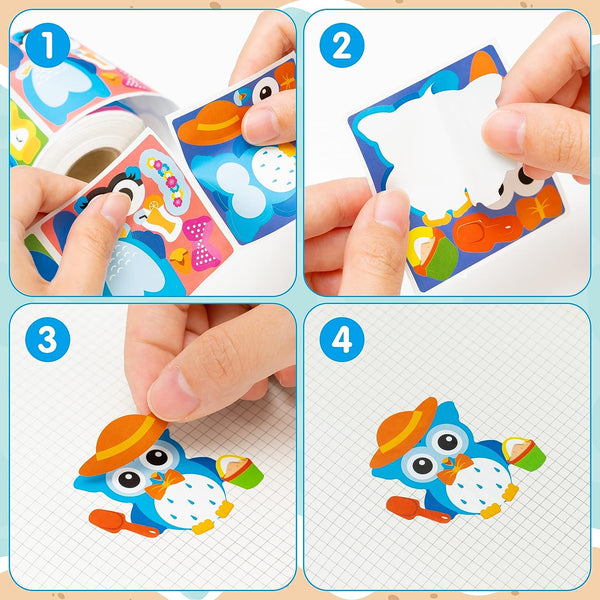 1

2

3

4