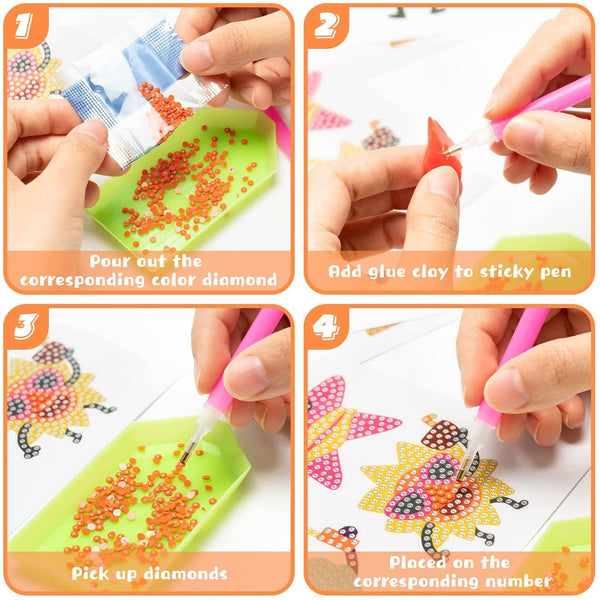 1

Pour out the corresponding color diamond

2

Add glue clay to sticky pen

3

Pick up diamonds

4

Placed on the corresponding number