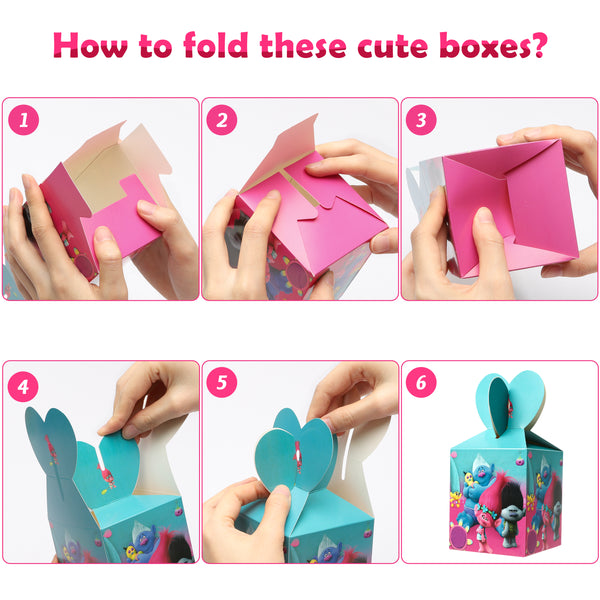 How to fold these cute boxes?

1

2

3

4

5

6