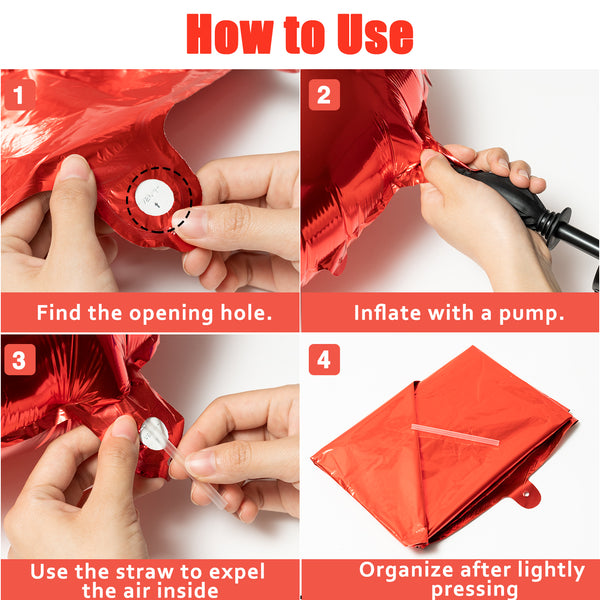 How to Use

1

Find the opening hole.

2

Inflate with a pump.

3

Use the straw to expel the air inside

4

Organize after lightly pressing