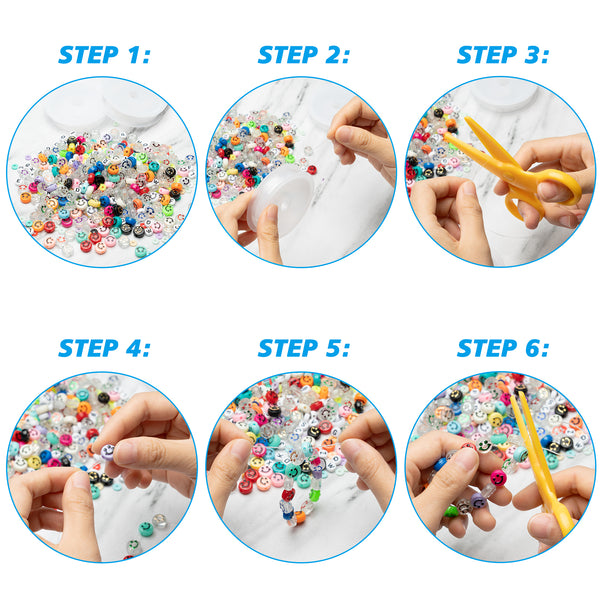 STEP 1:

STEP 2:

STEP 3:

STEP 4:

STEP 5:

STEP 6: