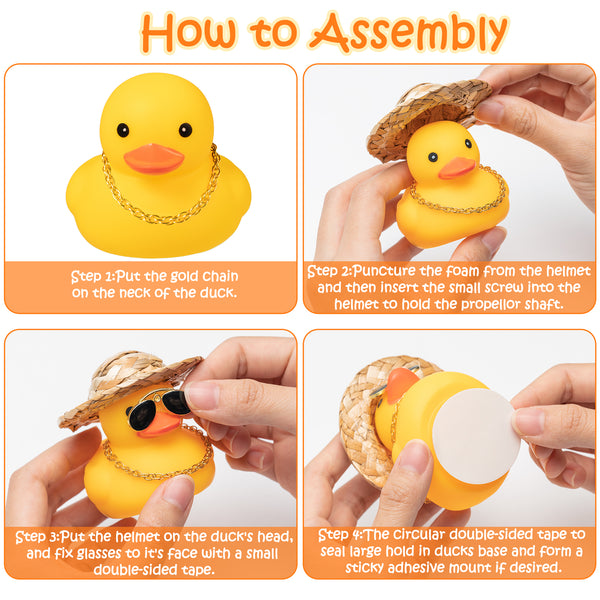 How to Assembly

Step 1:Put the gold chain on the neck of the duck.

Step 2:Puncture the foam from the helmet and then insert the small screw into the helmet to hold the propellor shaft.

Step 3:Put the helmet on the duck's head, and fix glasses to it's face with a small double-sided tape.

Step 4:The circular double-sided tape to seal large hold in ducks base and form a sticky adhesive mount if desired.