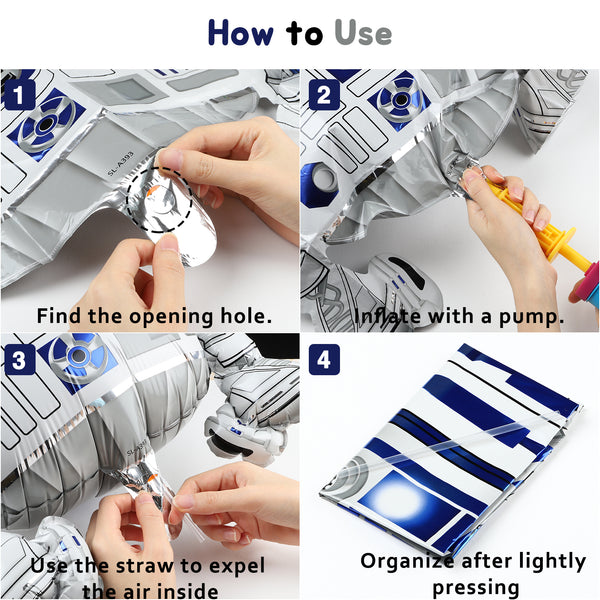 How to Use

1

SL-A393

Find the opening hole.

2

Inflate with a pump.

3

SL-A393

Use the straw to expel the air inside

4

Organize after lightly pressing