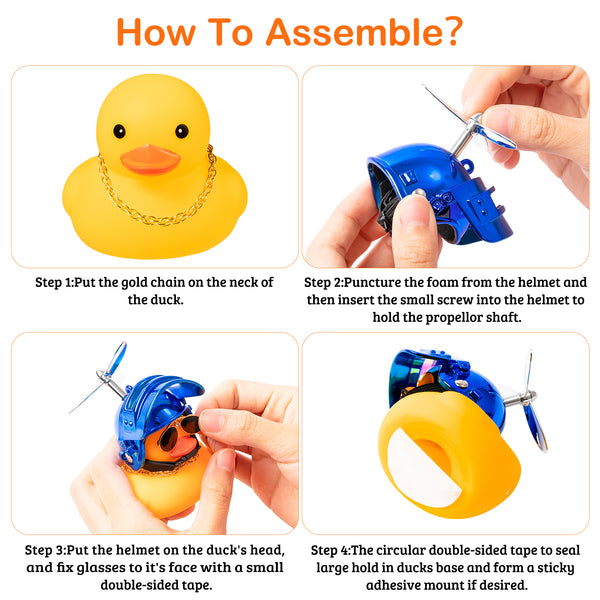 How To Assemble?

Step 1:Put the gold chain on the neck of the duck.

Step 2:Puncture the foam from the helmet and then insert the small screw into the helmet to hold the propellor shaft.

Step 3:Put the helmet on the duck's head, and fix glasses to it's face with a small double-sided tape.

Step 4:The circular double-sided tape to seal large hold in ducks base and form a sticky adhesive mount if desired.